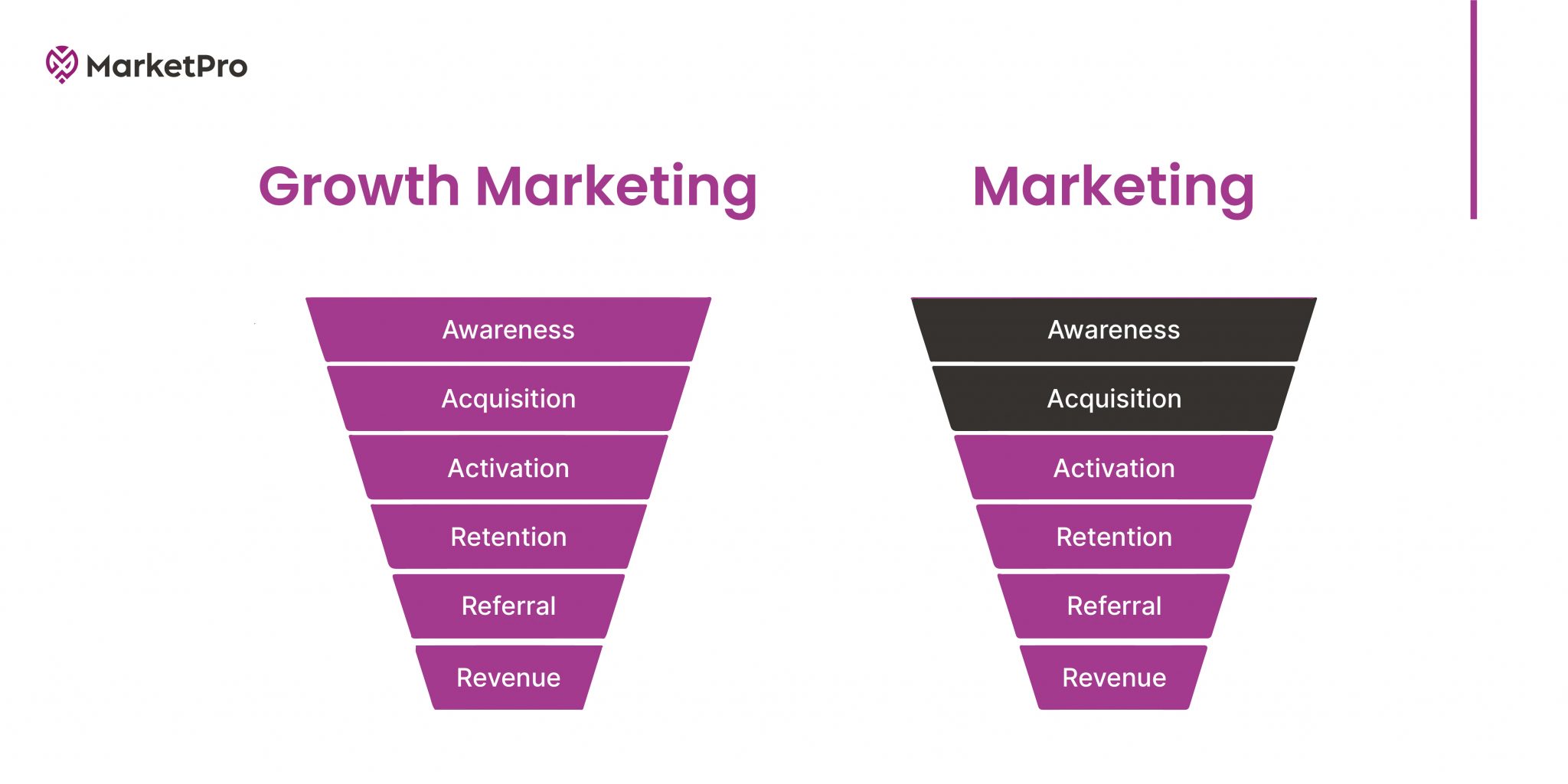 MarketPro

Growth Marketing

Awareness
Acquisition
Activation
Retention
Referral
Revenue

Marketing

Awareness
Acquisition
Activation
Retention
Referral
Revenue